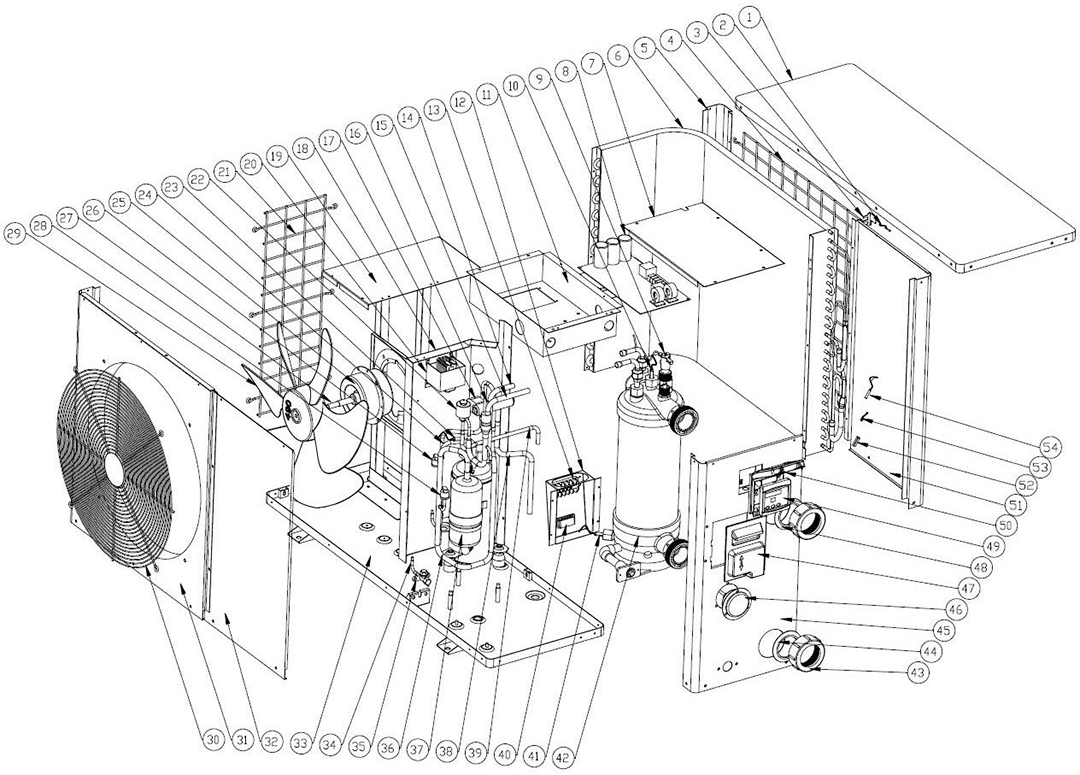 29 28 27 26 25 24 23 22 21 20 19 18 17 16 15 14 13 12 11 10 9 8 7 6 5 4 3 2 1

54
53
52
51
50
49
48
47
46
45
44
43

30 31 32 33 34 35 36 37 38 39 40 41 42