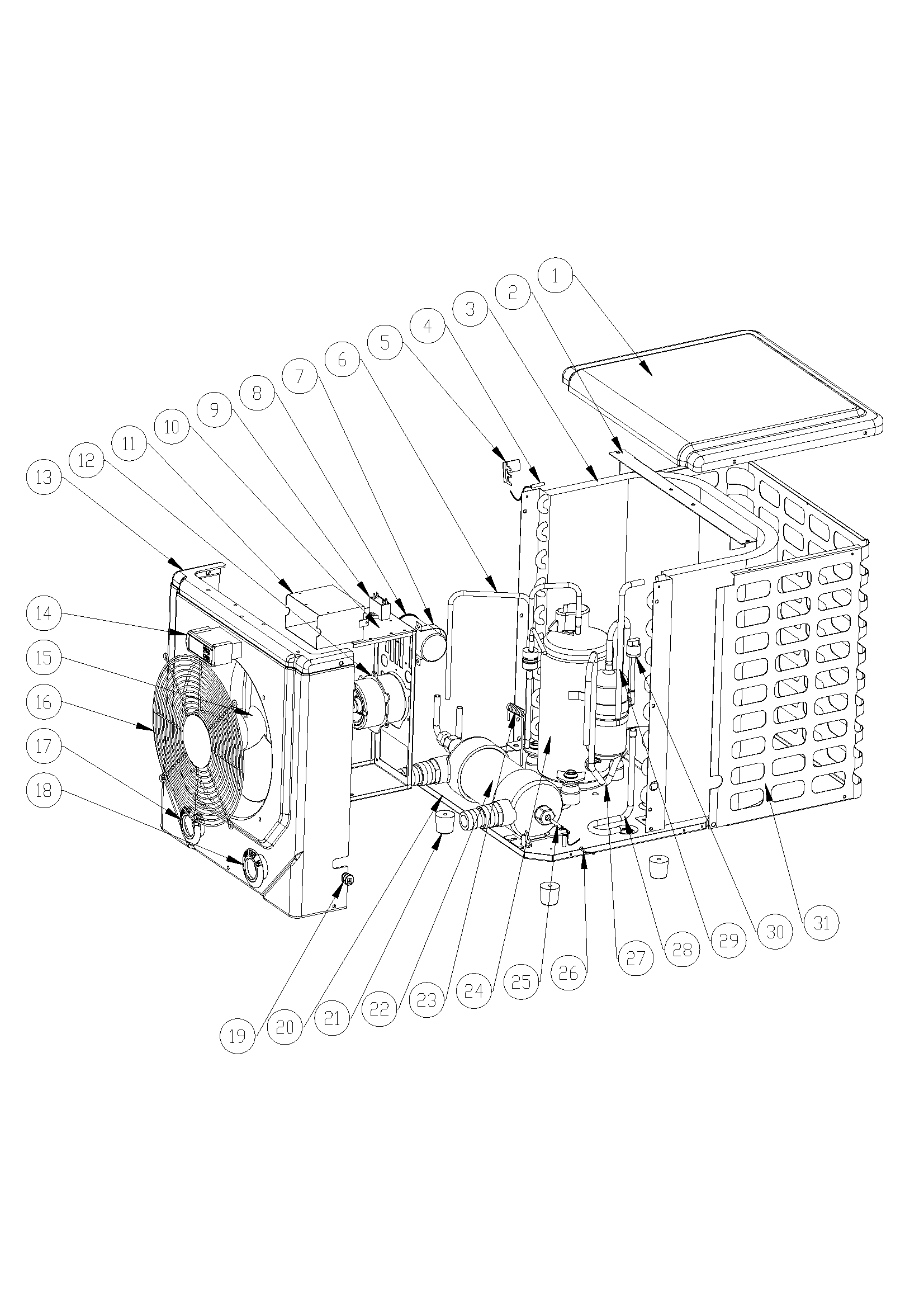 1
2
3
4
5
6
7
8
9
10
11
12
13
14
15
16
17
18
19
20
21
22
23
24
25
26
27
28
29
30
31