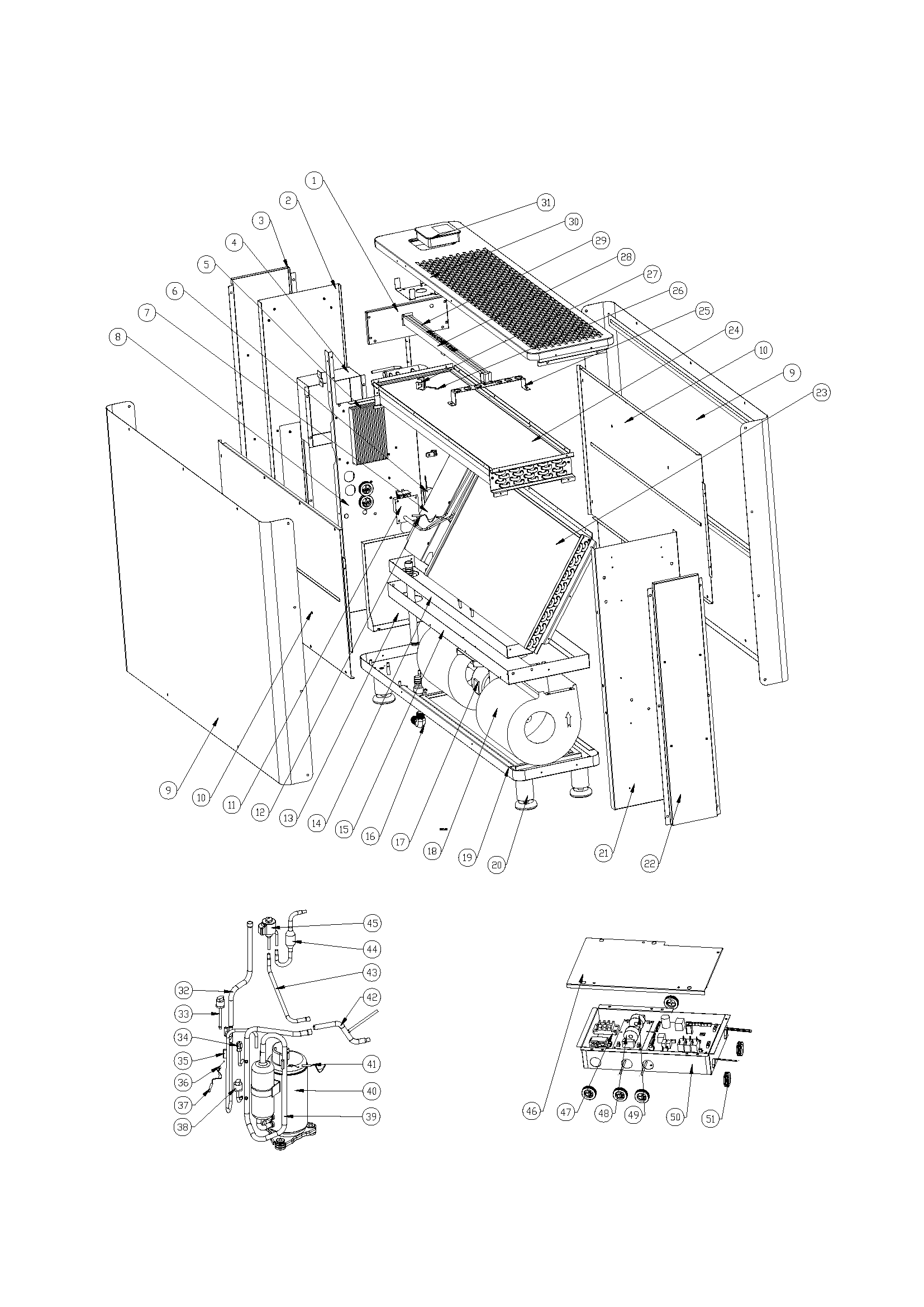 1
2
3
4
5
6
7
8
31
30
29
28
27
26
25
24
10
9
23
9
10
11
12
13
14
15
16
17
18
19
20
21
22
45
44
43
42
32
33
34
35
36
37
38
41
40
39
46
47
48
49
50
51