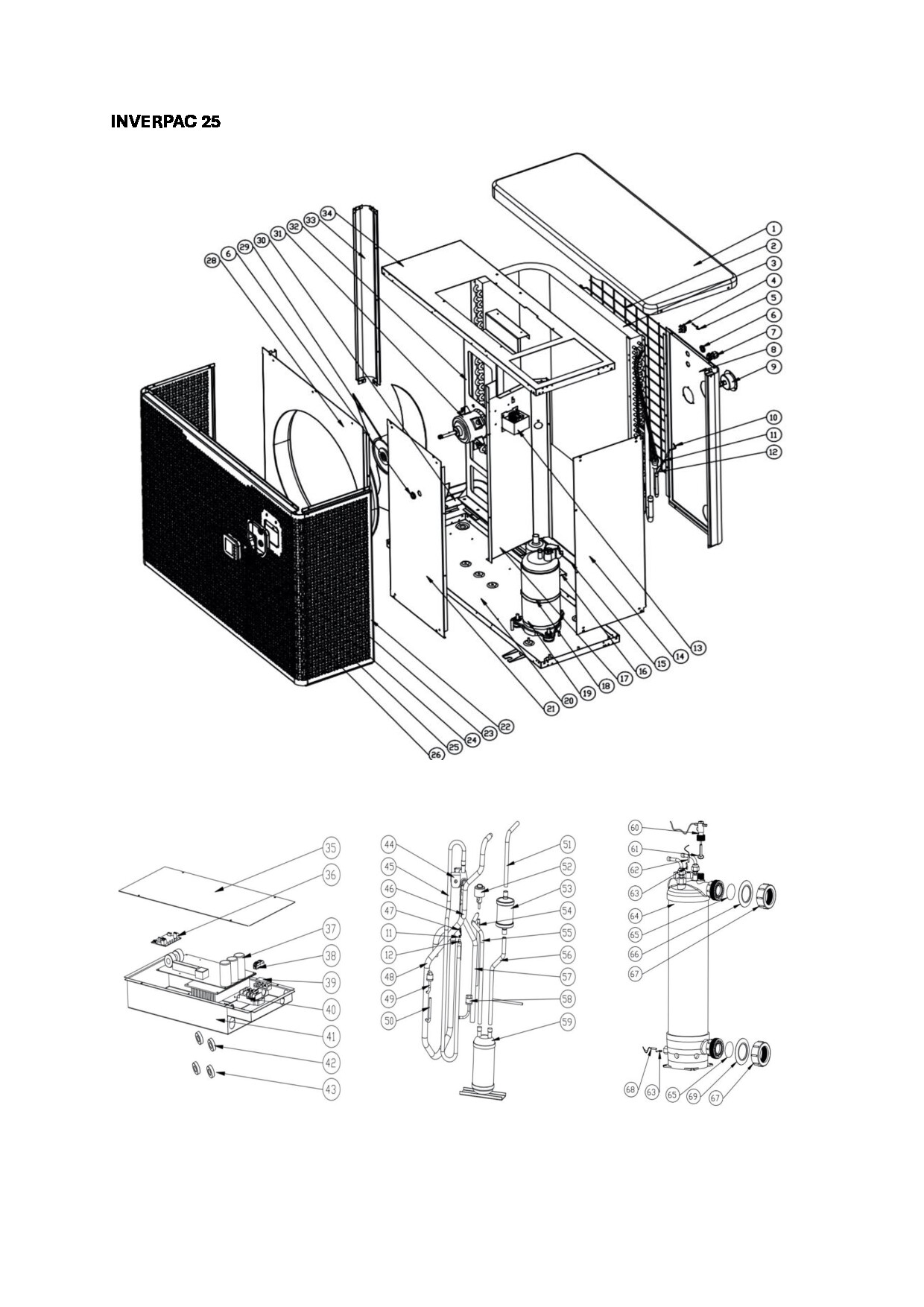 INVERPAC 25

34 33 32 31 30 29 6 28

1
2
3
4
5
6
7
8
9
10
11
12
13
14
15
16
17
18
19
20
21
22
23
24
25
26

35
36
37
38
39
40
41
42
43

44
45
46
47
11
12
48
49
50

51
52
53
54
55
56
57
58
59

60
61
62
63
64
65
66
67
68 63 65 69 67