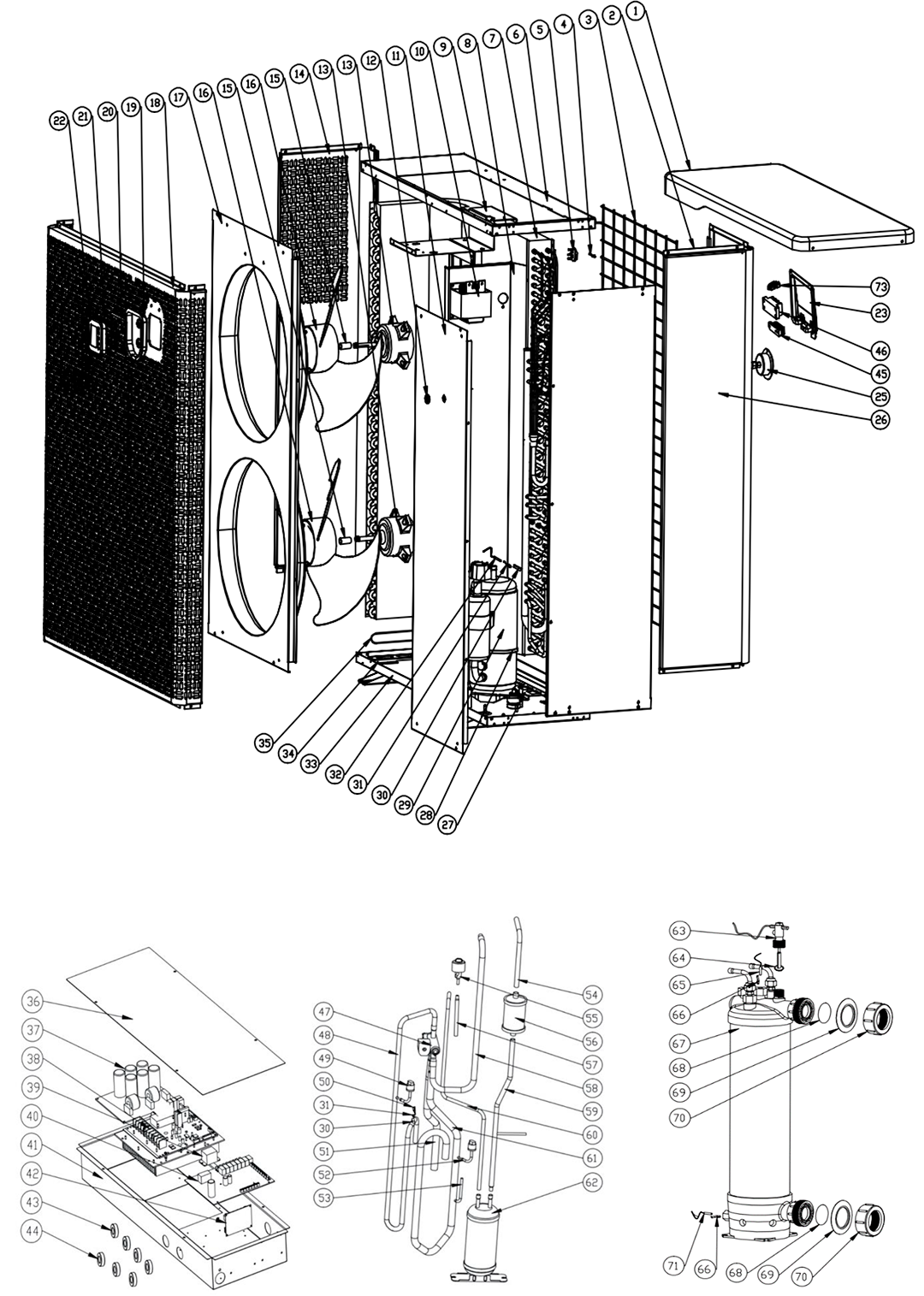 22 21 20 19 18 17 16 15 16 15 14 13 13 12 11 10 9 8 7 6 5 4 3 2 1

73
23
46
45
25
26

35 34 33 32 31 30 29 28 27

36
37
38
39
40
41
42
43
44

47
48
49
50
31
30
51
52
53

54
55
56
57
58
59
60
61
62

63
64
65
66
67
68
69
70

71 66 68 69 70