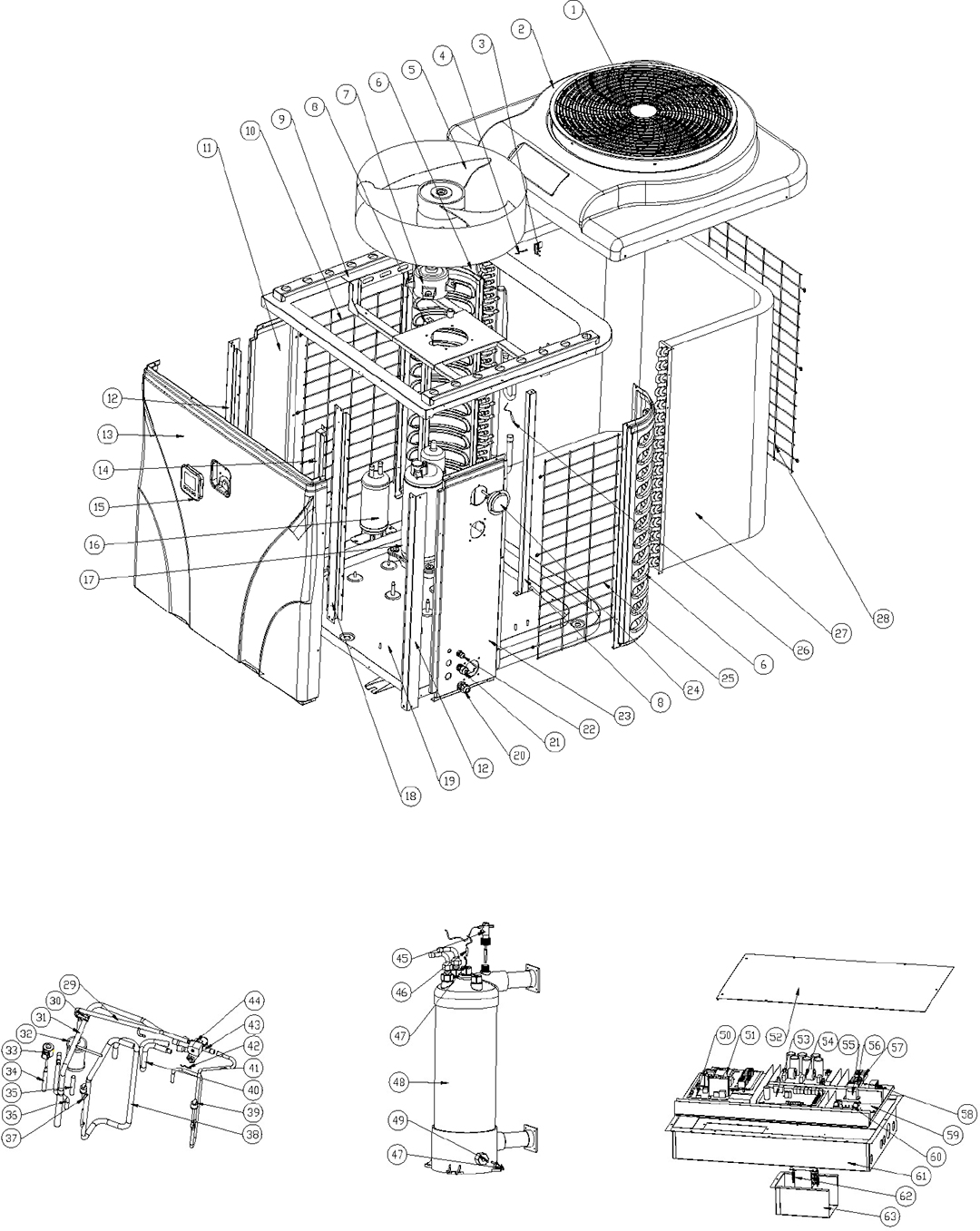 1
2
3
4
5
6
7
8
9
10
11
12
13
14
15
16
17
18
19
12
20
21
22
23
8
24
25
6
26
27
28
29
30
31
32
33
34
35
36
37
38
39
40
41
42
43
44
45
46
47
48
49
47
50
51
52
53
54
55
56
57
58
59
60
61
62
63